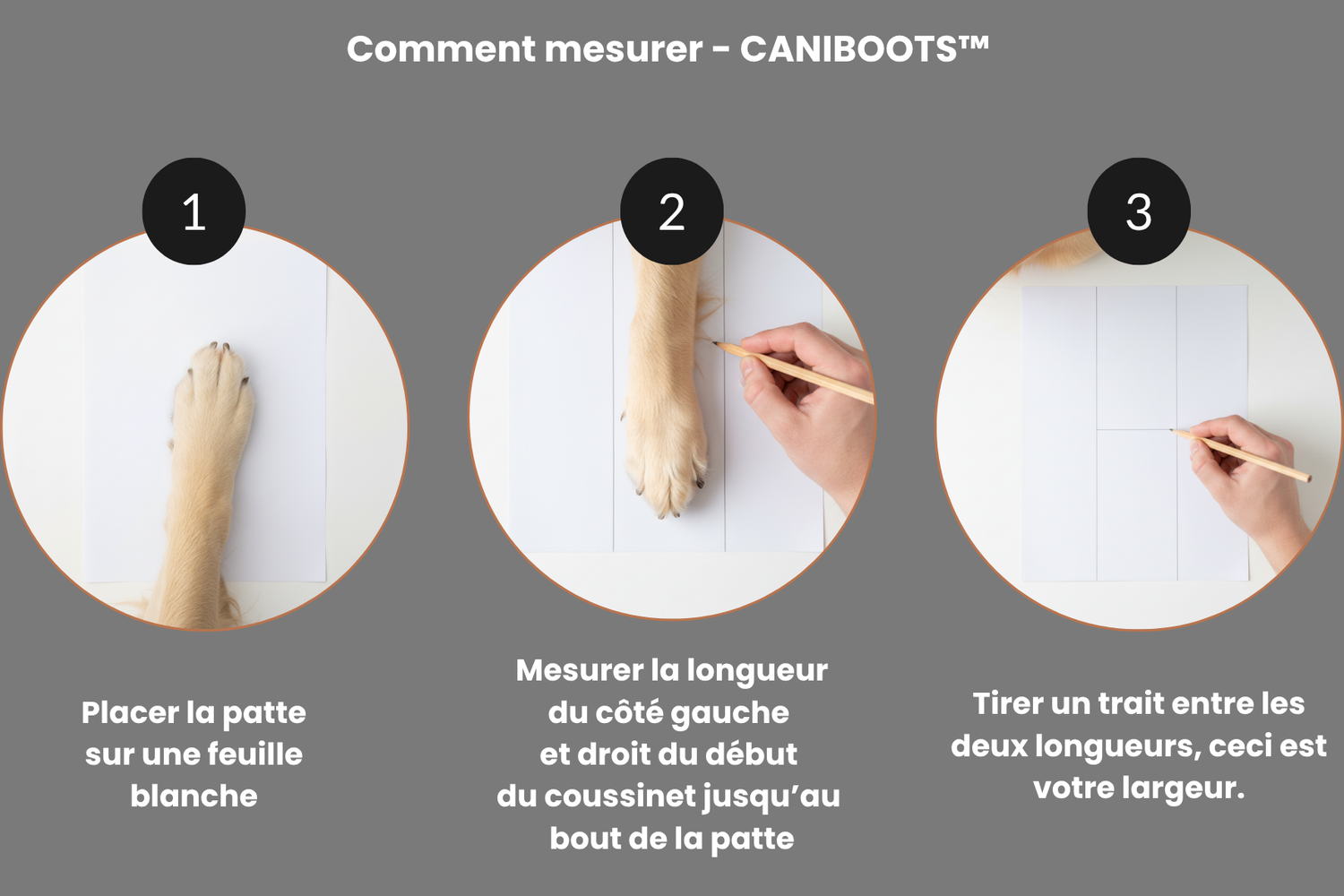 Comment mesurer - CANIBOOTS™

1

Placer la patte sur une feuille blanche

2

Mesurer la longueur du côté gauche et droit du début du coussinet jusqu'au bout de la patte

3

Tirer un trait entre les deux longueurs, ceci est votre largeur.